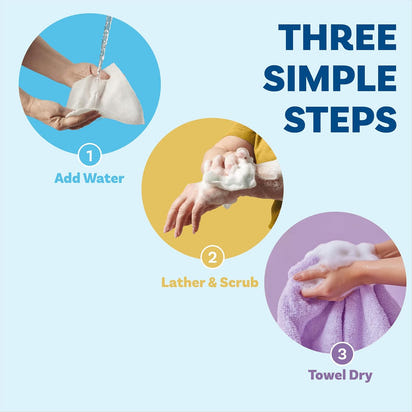 THREE SIMPLE STEPS

1
Add Water

2
Lather & Scrub

3
Towel Dry